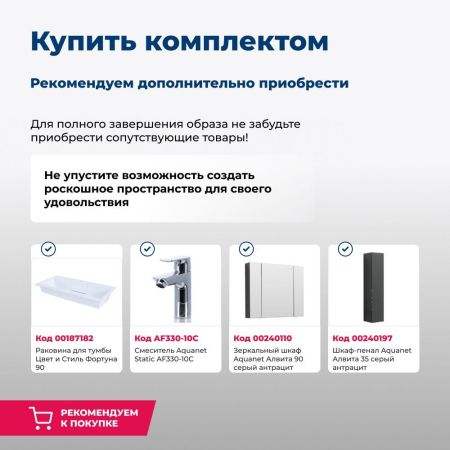 Купить комплектом

Рекомендуем дополнительно приобрести

Для полного завершения образа не забудьте приобрести сопутствующие товары!

Не упустите возможность создать роскошное пространство для своего удовольствия

Код 00187182
Раковина для тумбы Цвет и Стиль Фортуна 90

Код AF330-10C
Смеситель Aquanet Static AF330-10C

Код 00240110
Зеркальный шкаф Aquanet Алвита 90 серый антрацит

Код 00240197
Шкаф-пенал Aquanet Алвита 35 серый антрацит

РЕКОМЕНДУЕМ К ПОКУПКЕ