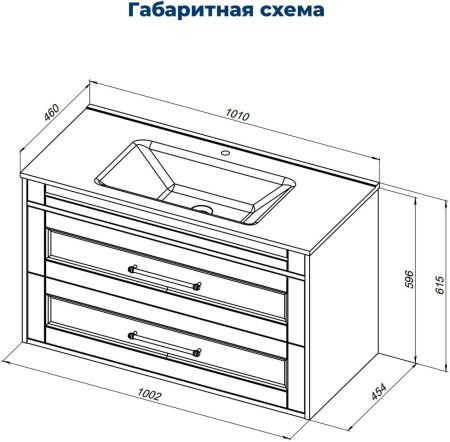 Габаритная схема

460
1010
596
615
1002
454