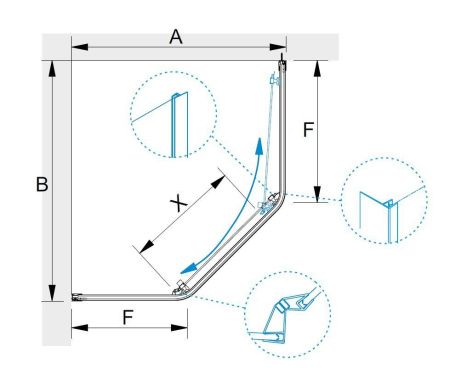 A
B
F
X
F