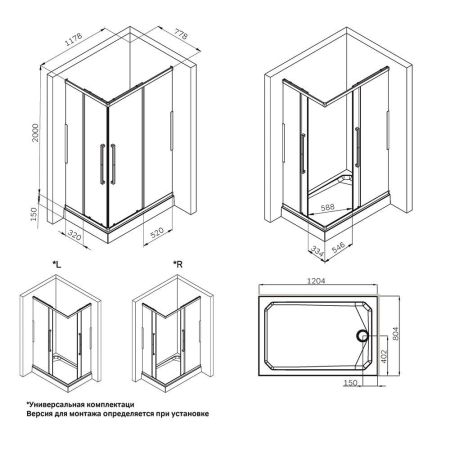 1178
778
2000
150
320
520
588
334
546
*L
*R
1204
804
402
150
*Универсальная комплектаци
Версия для монтажа определяется при установке