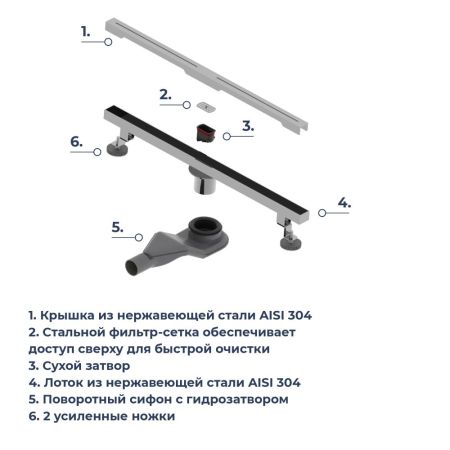 1.

2.

3.

6.

4.

5.

1. Крышка из нержавеющей стали AISI 304
2. Стальной фильтр-сетка обеспечивает доступ сверху для быстрой очистки
3. Сухой затвор
4. Лоток из нержавеющей стали AISI 304
5. Поворотный сифон с гидрозатвором
6. 2 усиленные ножки