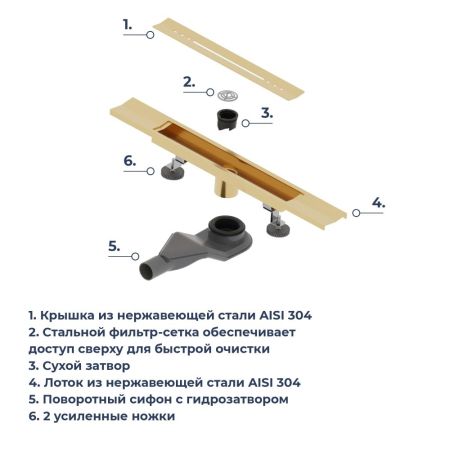 1.

2.

3.

6.

4.

5.

1. Крышка из нержавеющей стали AISI 304
2. Стальной фильтр-сетка обеспечивает доступ сверху для быстрой очистки
3. Сухой затвор
4. Лоток из нержавеющей стали AISI 304
5. Поворотный сифон с гидрозатвором
6. 2 усиленные ножки