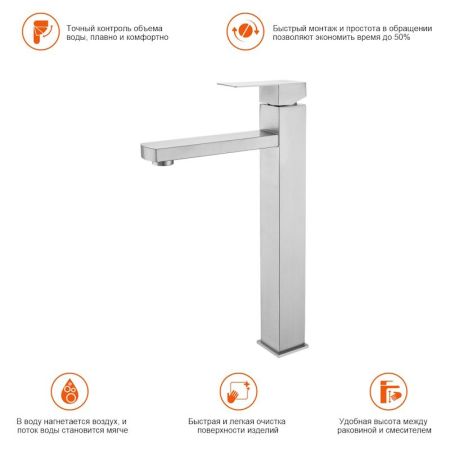 Точный контроль объема воды, плавно и комфортно

Быстрый монтаж и простота в обращении позволяют экономить время до 50%

В воду нагнетается воздух, и поток воды становится мягче

Быстрая и легкая очистка поверхности изделий

Удобная высота между раковиной и смесителем