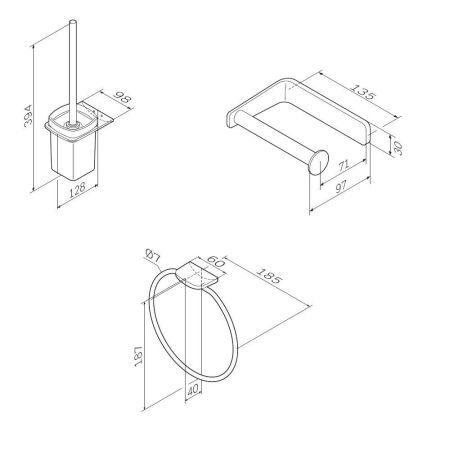 394
98
128
135
30
71
97
Ø7
60
185
187
40