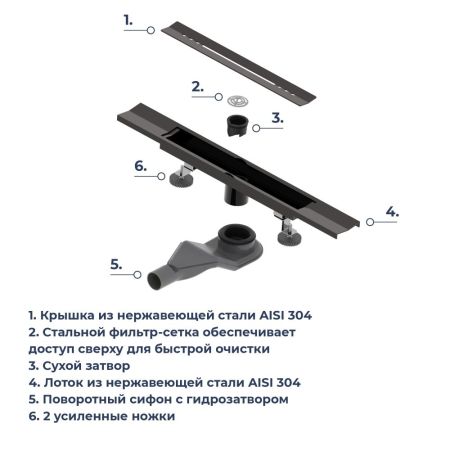 1.

2.

3.

6.

4.

5.

1. Крышка из нержавеющей стали AISI 304
2. Стальной фильтр-сетка обеспечивает доступ сверху для быстрой очистки
3. Сухой затвор
4. Лоток из нержавеющей стали AISI 304
5. Поворотный сифон с гидрозатвором
6. 2 усиленные ножки