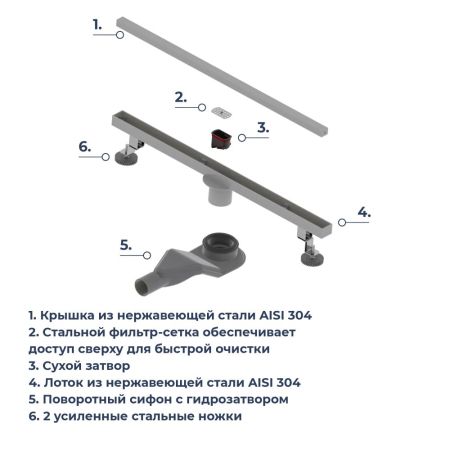 1.

2.

3.

6.

4.

5.

1. Крышка из нержавеющей стали AISI 304
2. Стальной фильтр-сетка обеспечивает доступ сверху для быстрой очистки
3. Сухой затвор
4. Лоток из нержавеющей стали AISI 304
5. Поворотный сифон с гидрозатвором
6. 2 усиленные стальные ножки