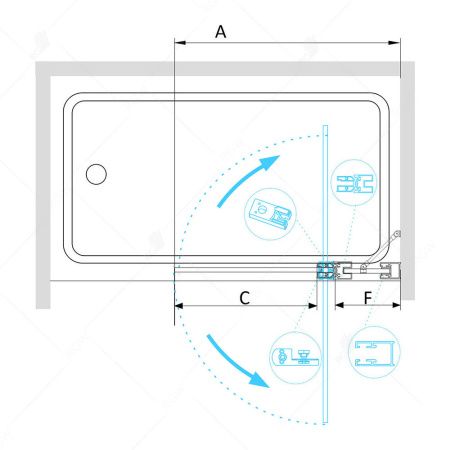 A

C

F