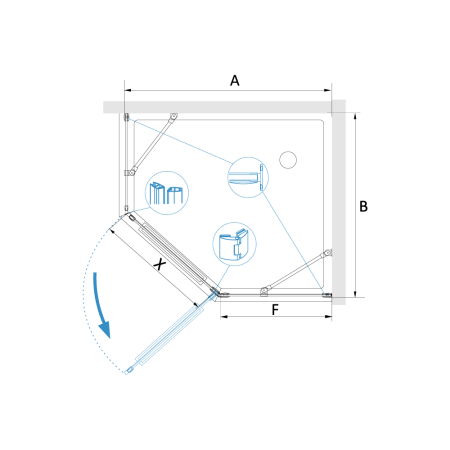 A

B

X

F