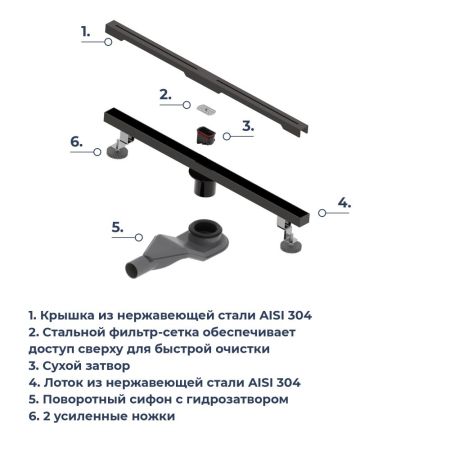 1.

2.

3.

6.

4.

5.

1. Крышка из нержавеющей стали AISI 304
2. Стальной фильтр-сетка обеспечивает доступ сверху для быстрой очистки
3. Сухой затвор
4. Лоток из нержавеющей стали AISI 304
5. Поворотный сифон с гидрозатвором
6. 2 усиленные ножки