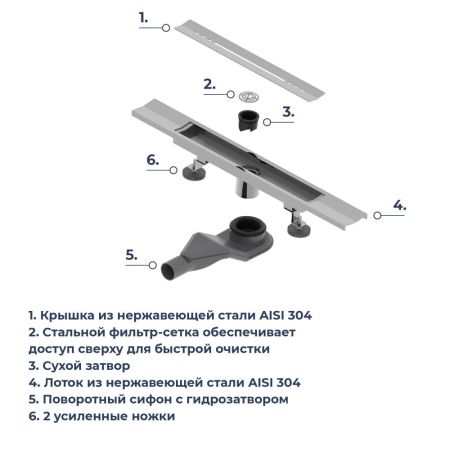 1.

2.

3.

6.

4.

5.

1. Крышка из нержавеющей стали AISI 304
2. Стальной фильтр-сетка обеспечивает доступ сверху для быстрой очистки
3. Сухой затвор
4. Лоток из нержавеющей стали AISI 304
5. Поворотный сифон с гидрозатвором
6. 2 усиленные ножки