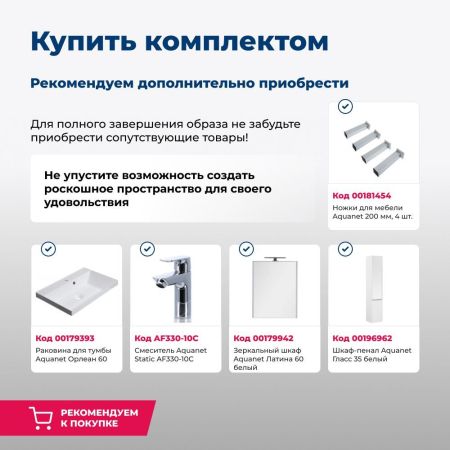 Купить комплектом

Рекомендуем дополнительно приобрести

Для полного завершения образа не забудьте приобрести сопутствующие товары!

Не упустите возможность создать роскошное пространство для своего удовольствия

Код 00181454
Ножки для мебели Aquanet 200 мм, 4 шт.

Код 00179393
Раковина для тумбы Aquanet Орлеан 60

Код AF330-10C
Смеситель Aquanet Static AF330-10C

Код 00179942
Зеркальный шкаф Aquanet Латина 60 белый

Код 00196962
Шкаф-пенал Aquanet Гласс 35 белый

РЕКОМЕНДУЕМ К ПОКУПКЕ