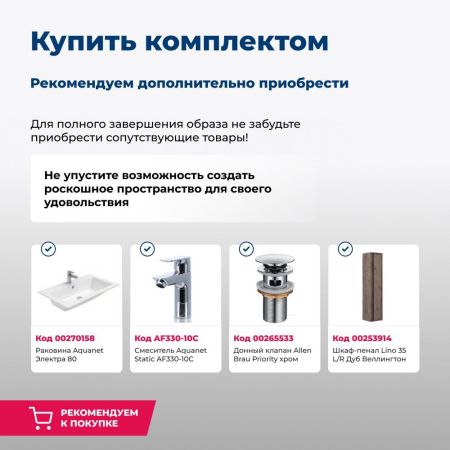 Купить комплектом

Рекомендуем дополнительно приобрести

Для полного завершения образа не забудьте приобрести сопутствующие товары!

Не упустите возможность создать роскошное пространство для своего удовольствия

Код 00270158
Раковина Aquanet Электра 80

Код AF330-10C
Смеситель Aquanet Static AF330-10C

Код 00265533
Донный клапан Allen Brau Priority хром

Код 00253914
Шкаф-пенал Lino 35 L/R Дуб Веллингтон

РЕКОМЕНДУЕМ К ПОКУПКЕ