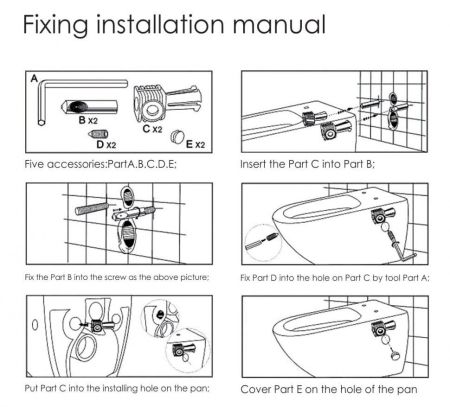 Fixing installation manual

A

B x2

C x2

D x2

E x2

Five accessories:PartA.B.C.D.E;

Insert the Part C into Part B;

Fix the Part B into the screw as the above picture;

Fix Part D into the hole on Part C by tool Part A;

Put Part C into the installing hole on the pan;

Cover Part E on the hole of the pan