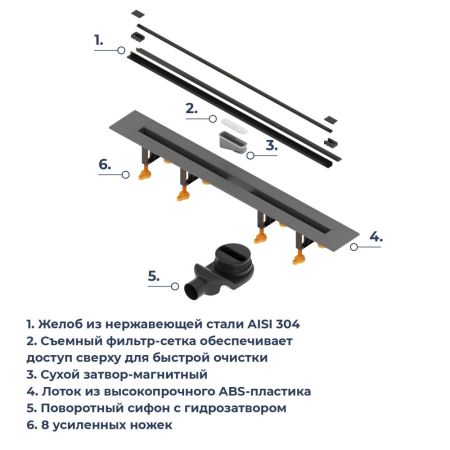 1.

2.

3.

6.

4.

5.

1. Желоб из нержавеющей стали AISI 304
2. Съемный фильтр-сетка обеспечивает доступ сверху для быстрой очистки
3. Сухой затвор-магнитный
4. Лоток из высокопрочного ABS-пластика
5. Поворотный сифон с гидрозатвором
6. 8 усиленных ножек