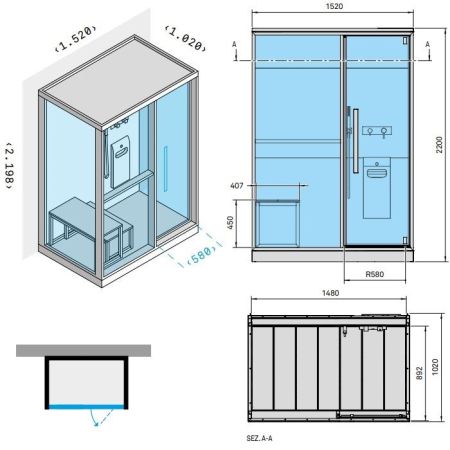 ‹1.520›
‹1.020›
‹2.198›
‹580›

1520
A
A
2200
407
450
R580

1480
892
1020
SEZ. A-A