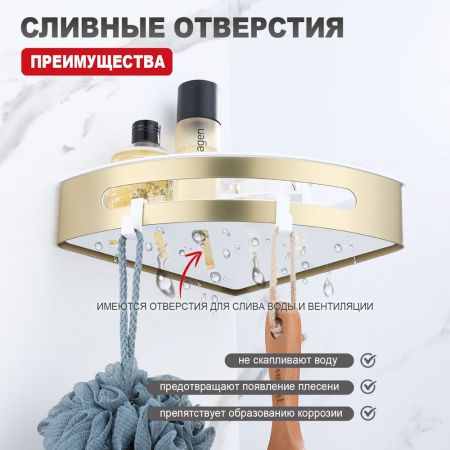 СЛИВНЫЕ ОТВЕРСТИЯ

ПРЕИМУЩЕСТВА

agen

ИМЕЮТСЯ ОТВЕРСТИЯ ДЛЯ СЛИВА ВОДЫ И ВЕНТИЛЯЦИИ

не скапливают воду

предотвращают появление плесени

препятствует образованию коррозии