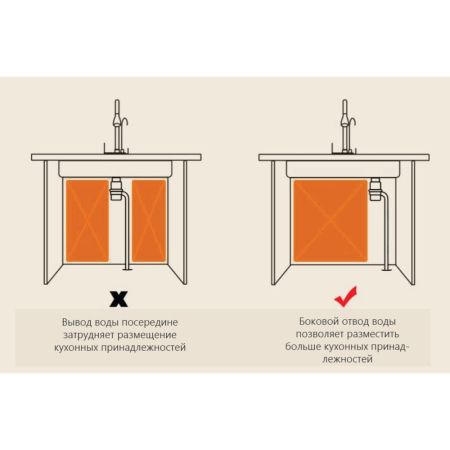 Вывод воды посередине затрудняет размещение кухонных принадлежностей

Боковой отвод воды позволяет разместить больше кухонных принадлежностей