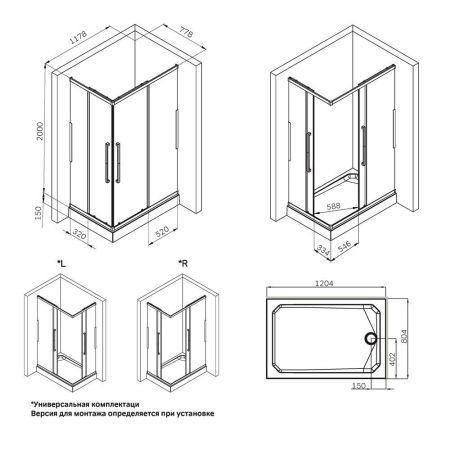 1178
778
2000
150
320
520
588
334
546
*L
*R
1204
804
402
150
*Универсальная комплектаци
Версия для монтажа определяется при установке