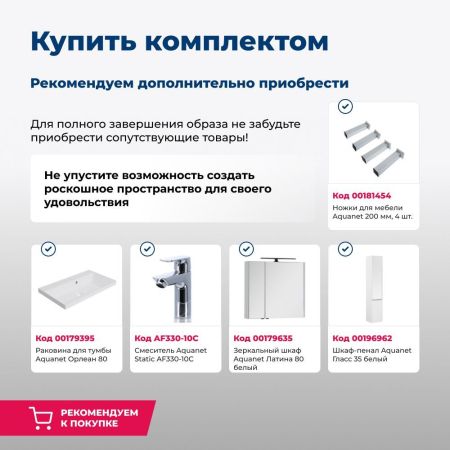 Купить комплектом

Рекомендуем дополнительно приобрести

Для полного завершения образа не забудьте приобрести сопутствующие товары!

Не упустите возможность создать роскошное пространство для своего удовольствия

Код 00181454
Ножки для мебели Aquanet 200 мм, 4 шт.

Код 00179395
Раковина для тумбы Aquanet Орлеан 80

Код AF330-10C
Смеситель Aquanet Static AF330-10C

Код 00179635
Зеркальный шкаф Aquanet Латина 80 белый

Код 00196962
Шкаф-пенал Aquanet Гласс 35 белый

РЕКОМЕНДУЕМ К ПОКУПКЕ