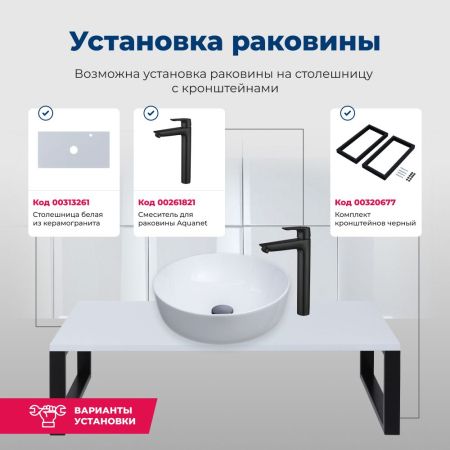 Установка раковины

Возможна установка раковины на столешницу с кронштейнами

Код 00313261
Столешница белая из керамогранита

Код 00261821
Смеситель для раковины Aquanet

Код 00320677
Комплект кронштейнов черный

ВАРИАНТЫ УСТАНОВКИ