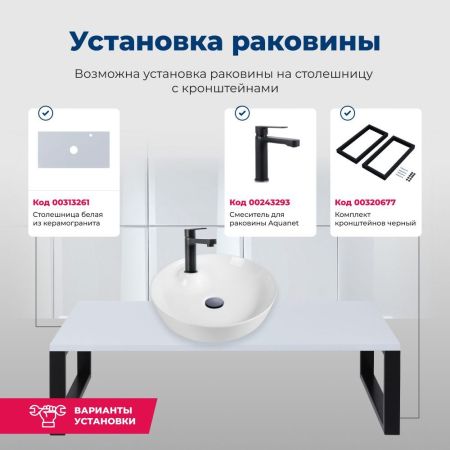 Установка раковины

Возможна установка раковины на столешницу с кронштейнами

Код 00313261
Столешница белая из керамогранита

Код 00243293
Смеситель для раковины Aquanet

Код 00320677
Комплект кронштейнов черный

ВАРИАНТЫ УСТАНОВКИ