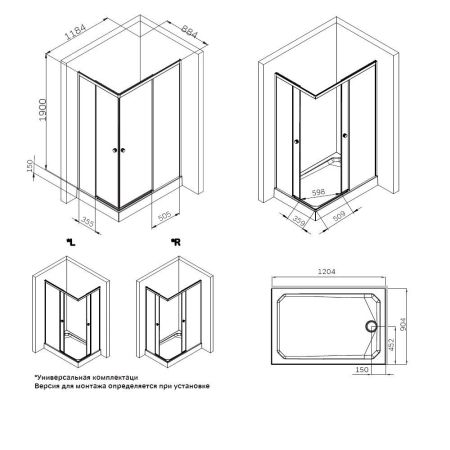 1184
884
1900
150
355
505
598
359
509
*L
*R
1204
904
452
150
*Универсальная комплектаци
Версия для монтажа определяется при установке