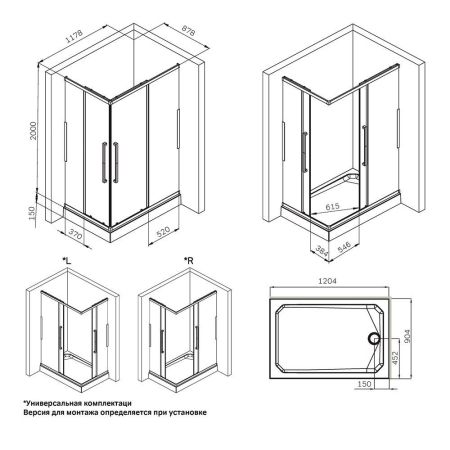 1178
878
2000
150
370
520
615
384
546
*L
*R
1204
904
452
150

*Универсальная комплектаци
Версия для монтажа определяется при установке