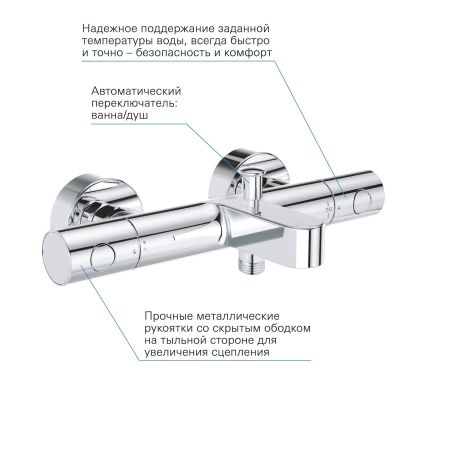 Надежное поддержание заданной температуры воды, всегда быстро и точно – безопасность и комфорт

Автоматический переключатель: ванна/душ

Прочные металлические рукоятки со скрытым ободком на тыльной стороне для увеличения сцепления