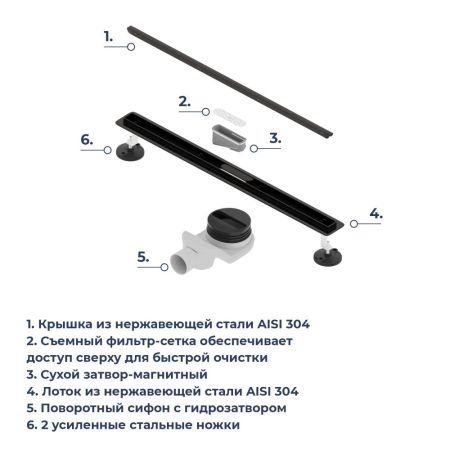 1.

2.

6.

3.

4.

5.

1. Крышка из нержавеющей стали AISI 304
2. Съемный фильтр-сетка обеспечивает доступ сверху для быстрой очистки
3. Сухой затвор-магнитный
4. Лоток из нержавеющей стали AISI 304
5. Поворотный сифон с гидрозатвором
6. 2 усиленные стальные ножки