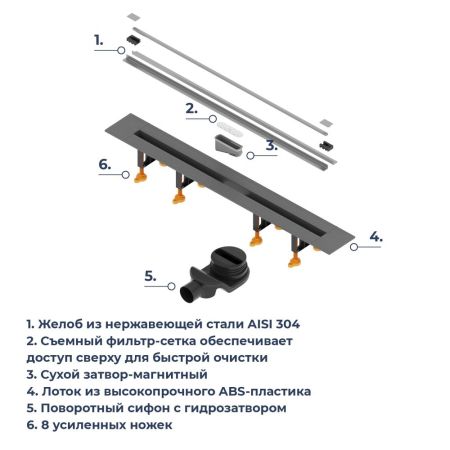 1.

2.

3.

6.

4.

5.

1. Желоб из нержавеющей стали AISI 304
2. Съемный фильтр-сетка обеспечивает доступ сверху для быстрой очистки
3. Сухой затвор-магнитный
4. Лоток из высокопрочного ABS-пластика
5. Поворотный сифон с гидрозатвором
6. 8 усиленных ножек