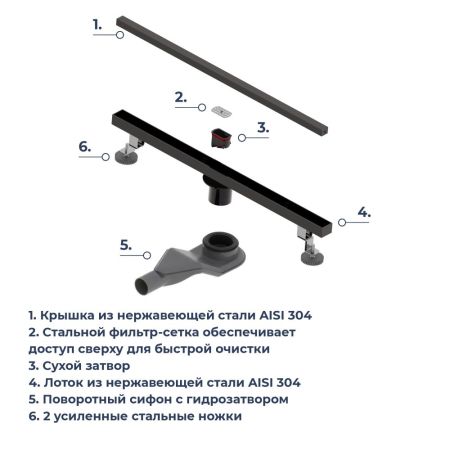 1.

2.

3.

6.

4.

5.

1. Крышка из нержавеющей стали AISI 304
2. Стальной фильтр-сетка обеспечивает доступ сверху для быстрой очистки
3. Сухой затвор
4. Лоток из нержавеющей стали AISI 304
5. Поворотный сифон с гидрозатвором
6. 2 усиленные стальные ножки