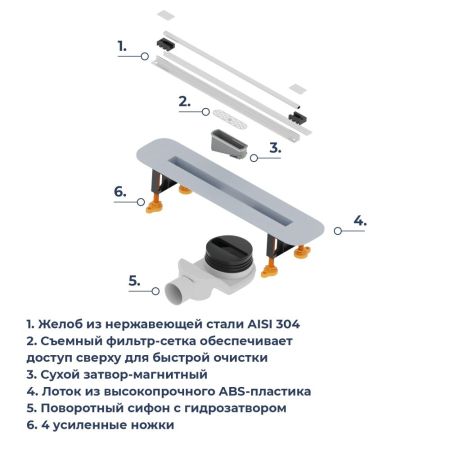 1.

2.

3.

6.

4.

5.

1. Желоб из нержавеющей стали AISI 304
2. Съемный фильтр-сетка обеспечивает доступ сверху для быстрой очистки
3. Сухой затвор-магнитный
4. Лоток из высокопрочного ABS-пластика
5. Поворотный сифон с гидрозатвором
6. 4 усиленные ножки