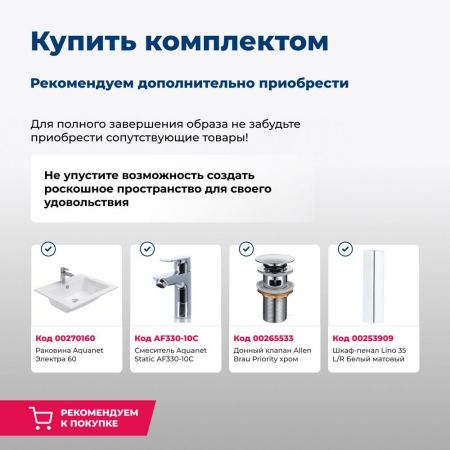 Купить комплектом

Рекомендуем дополнительно приобрести

Для полного завершения образа не забудьте приобрести сопутствующие товары!

Не упустите возможность создать роскошное пространство для своего удовольствия

Код 00270160
Раковина Aquanet Электра 60

Код AF330-10C
Смеситель Aquanet Static AF330-10C

Код 00265533
Донный клапан Allen Brau Priority хром

Код 00253909
Шкаф-пенал Lino 35 L/R Белый матовый

РЕКОМЕНДУЕМ К ПОКУПКЕ