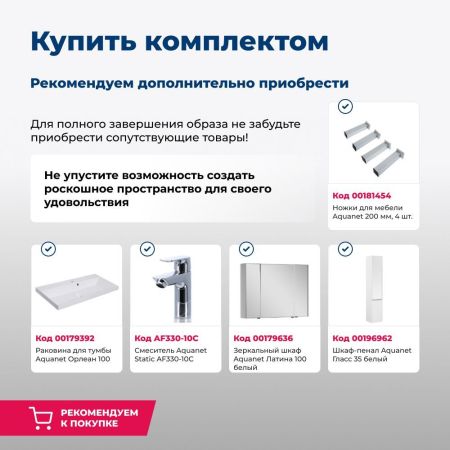 Купить комплектом

Рекомендуем дополнительно приобрести

Для полного завершения образа не забудьте приобрести сопутствующие товары!

Не упустите возможность создать роскошное пространство для своего удовольствия

Код 00181454
Ножки для мебели Aquanet 200 мм, 4 шт.

Код 00179392
Раковина для тумбы Aquanet Орлеан 100

Код AF330-10C
Смеситель Aquanet Static AF330-10C

Код 00179636
Зеркальный шкаф Aquanet Латина 100 белый

Код 00196962
Шкаф-пенал Aquanet Гласс 35 белый

РЕКОМЕНДУЕМ К ПОКУПКЕ