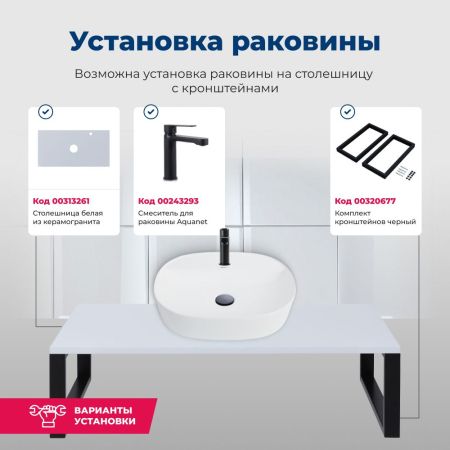 Установка раковины

Возможна установка раковины на столешницу с кронштейнами

Код 00313261
Столешница белая из керамогранита

Код 00243293
Смеситель для раковины Aquanet

Код 00320677
Комплект кронштейнов черный

ВАРИАНТЫ УСТАНОВКИ