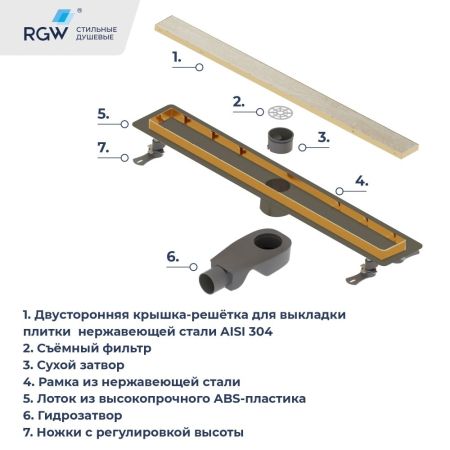 RGW ® СТИЛЬНЫЕ ДУШЕВЫЕ

1.

2.

5.

3.

7.

4.

6.

1. Двусторонняя крышка-решётка для выкладки плитки нержавеющей стали AISI 304
2. Съёмный фильтр
3. Сухой затвор
4. Рамка из нержавеющей стали
5. Лоток из высокопрочного ABS-пластика
6. Гидрозатвор
7. Ножки с регулировкой высоты