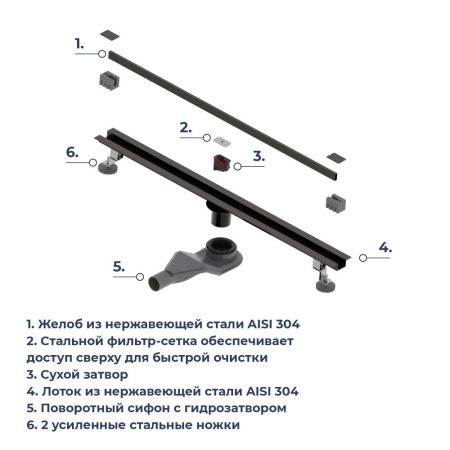 1.

2.

6.

3.

4.

5.

1. Желоб из нержавеющей стали AISI 304
2. Стальной фильтр-сетка обеспечивает доступ сверху для быстрой очистки
3. Сухой затвор
4. Лоток из нержавеющей стали AISI 304
5. Поворотный сифон с гидрозатвором
6. 2 усиленные стальные ножки