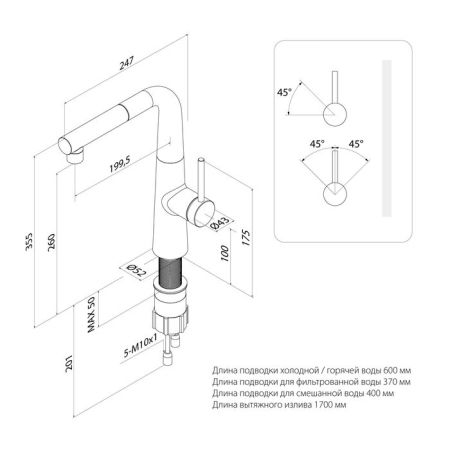 247

199,5

355

260

Ø43

175

100

Ø52

MAX 50

5-M10x1

201

45°

45°

45°

Длина подводки холодной / горячей воды 600 мм
Длина подводки для фильтрованной воды 370 мм
Длина подводки для смешанной воды 400 мм
Длина вытяжного излива 1700 мм