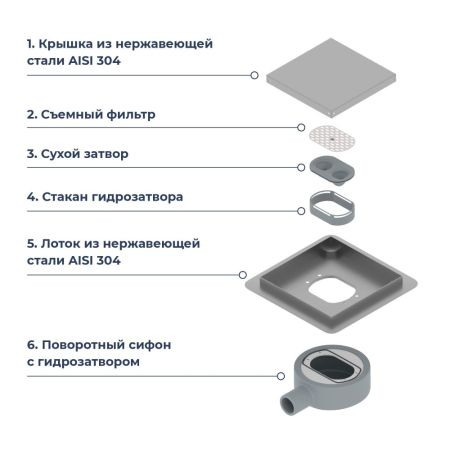 1. Крышка из нержавеющей стали AISI 304

2. Съемный фильтр

3. Сухой затвор

4. Стакан гидрозатвора

5. Лоток из нержавеющей стали AISI 304

6. Поворотный сифон с гидрозатвором