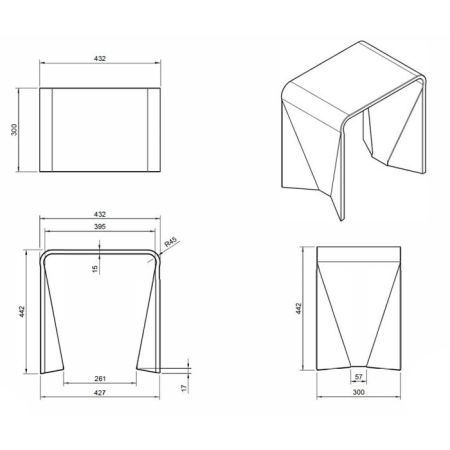 432
300

432
395
R45
15
442
261
427
17

442
57
300