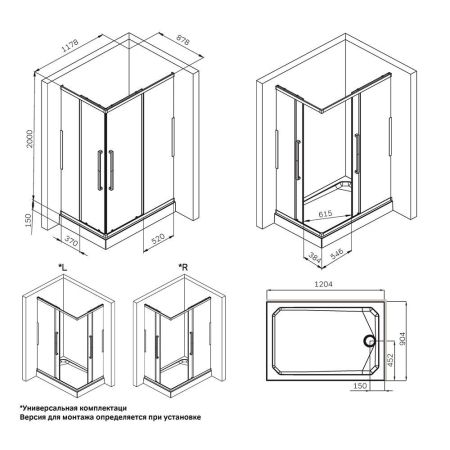 1178
878
2000
150
370
520
615
384
546
*L
*R
1204
904
452
150
*Универсальная комплектаци
Версия для монтажа определяется при установке