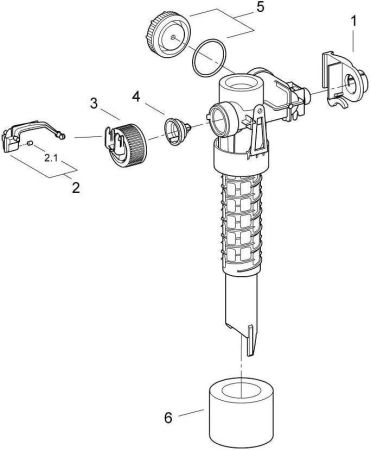 5
1
3
4
2.1
2
6