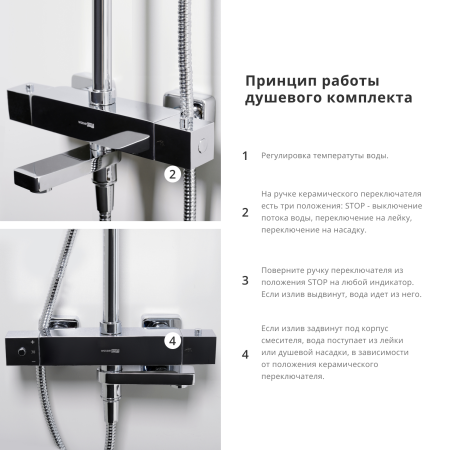 2

4

Принцип работы душевого комплекта

1 Регулировка температуты воды.

2 На ручке керамического переключателя есть три положения: STOP - выключение потока воды, переключение на лейку, переключение на насадку.

3 Поверните ручку переключателя из положения STOP на любой индикатор. Если излив выдвинут, вода идет из него.

4 Если излив задвинут под корпус смесителя, вода поступает из лейки или душевой насадки, в зависимости от положения керамического переключателя.