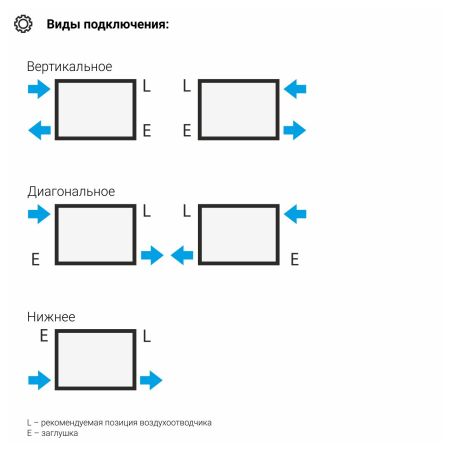 Виды подключения:

Вертикальное

L

E

L

E

Диагональное

L

E

L

E

Нижнее

E

L

L – рекомендуемая позиция воздухоотводчика
E – заглушка