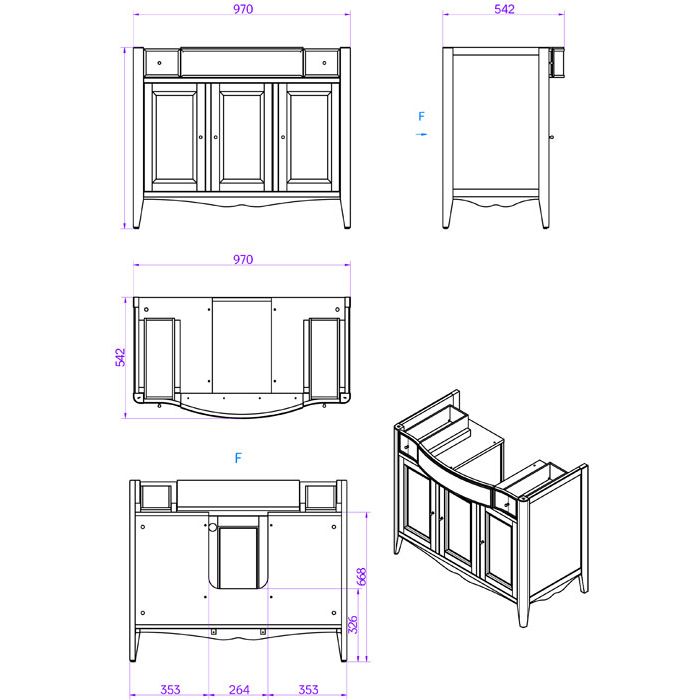 970

542

F

970

542

F

668

326

353

264

353