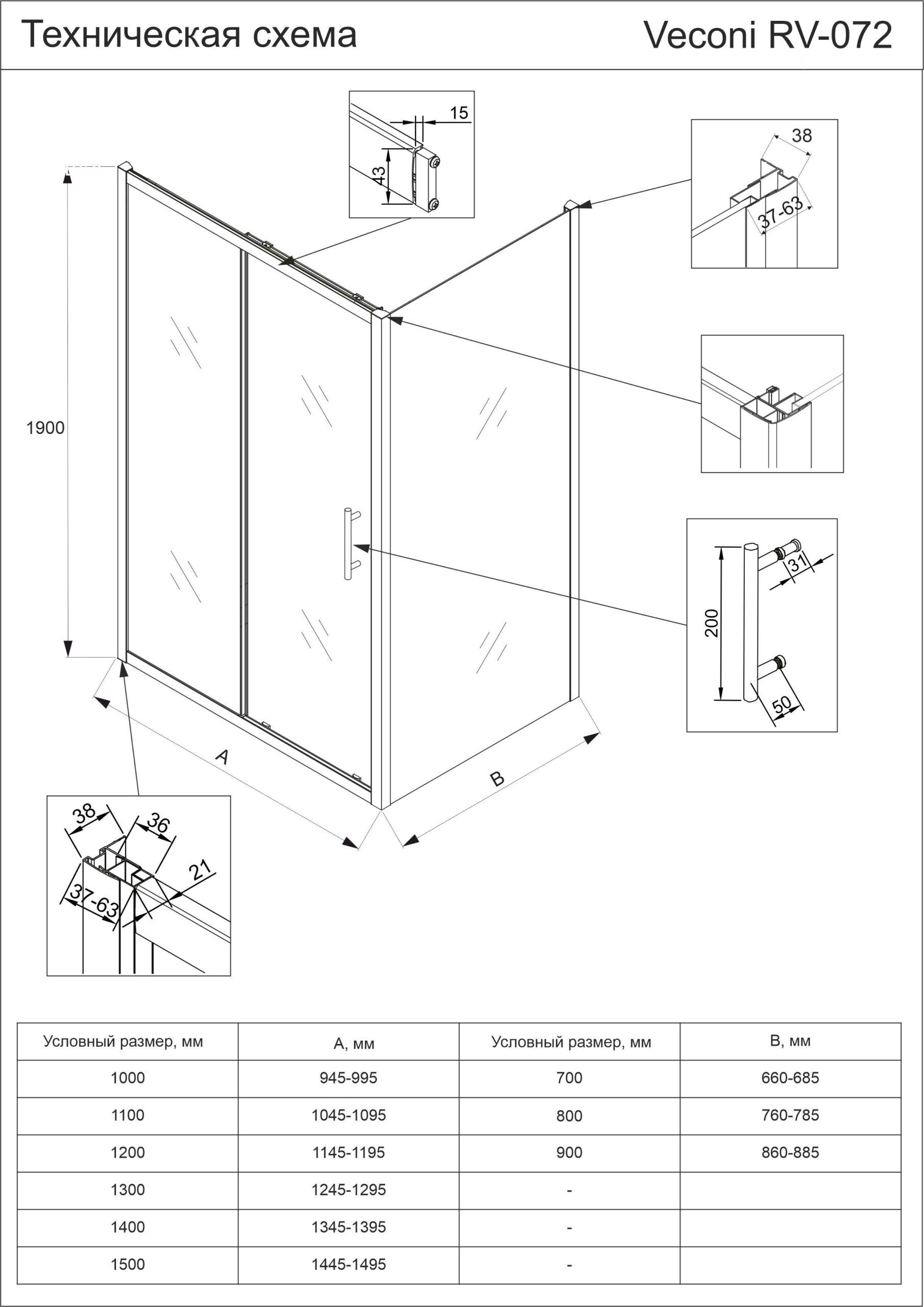 Техническая схема

Veconi RV-072

15

43

38

37-63

1900

200

31

50

A

B

38

36

21

37-63

| Условный размер, мм | A, мм | Условный размер, мм | B, мм |
|---|---|---|---|
| 1000 | 945-995 | 700 | 660-685 |
| 1100 | 1045-1095 | 800 | 760-785 |
| 1200 | 1145-1195 | 900 | 860-885 |
| 1300 | 1245-1295 | - | |
| 1400 | 1345-1395 | - | |
| 1500 | 1445-1495 | - | |