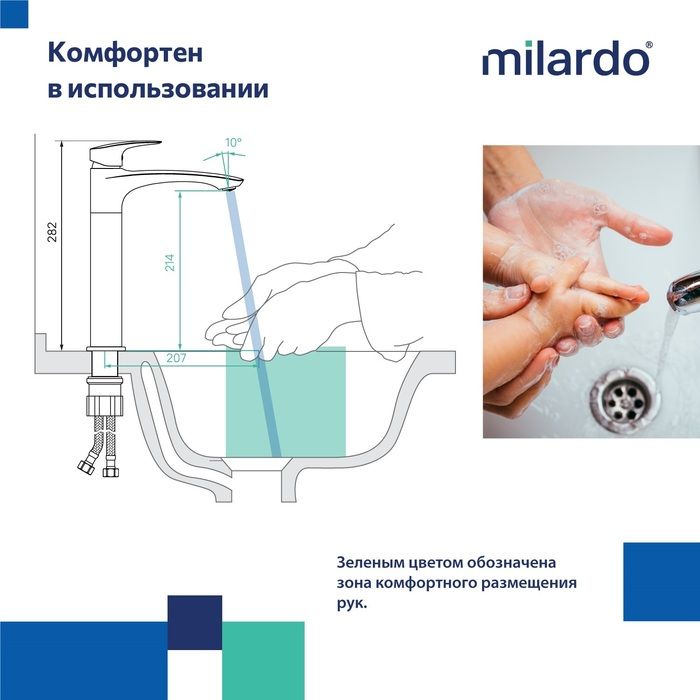 Комфортен в использовании

milardo®

10°

282

214

207

Зеленым цветом обозначена зона комфортного размещения рук.