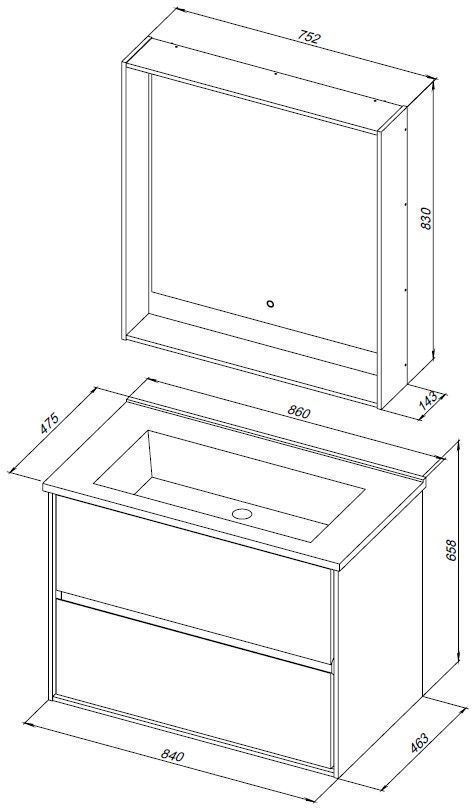 752
830
143
475
860
658
840
463