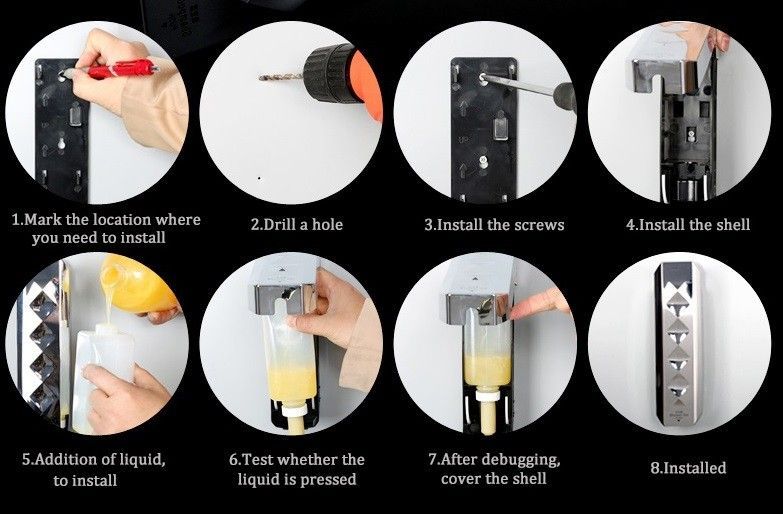 1.Mark the location where you need to install

2.Drill a hole

3.Install the screws

4.Install the shell

5.Addition of liquid, to install

6.Test whether the liquid is pressed

7.After debugging, cover the shell

8.Installed