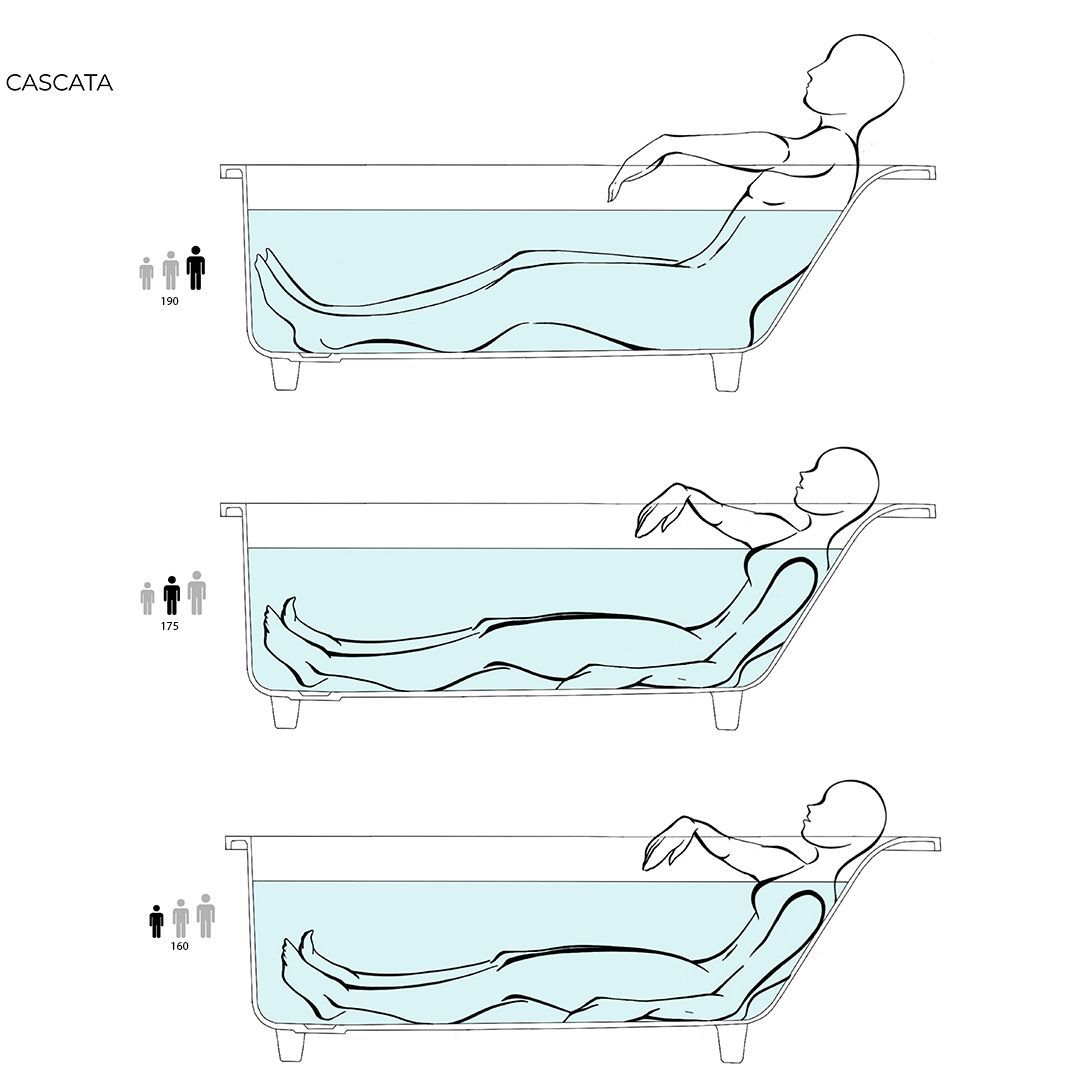 CASCATA

190

175

160